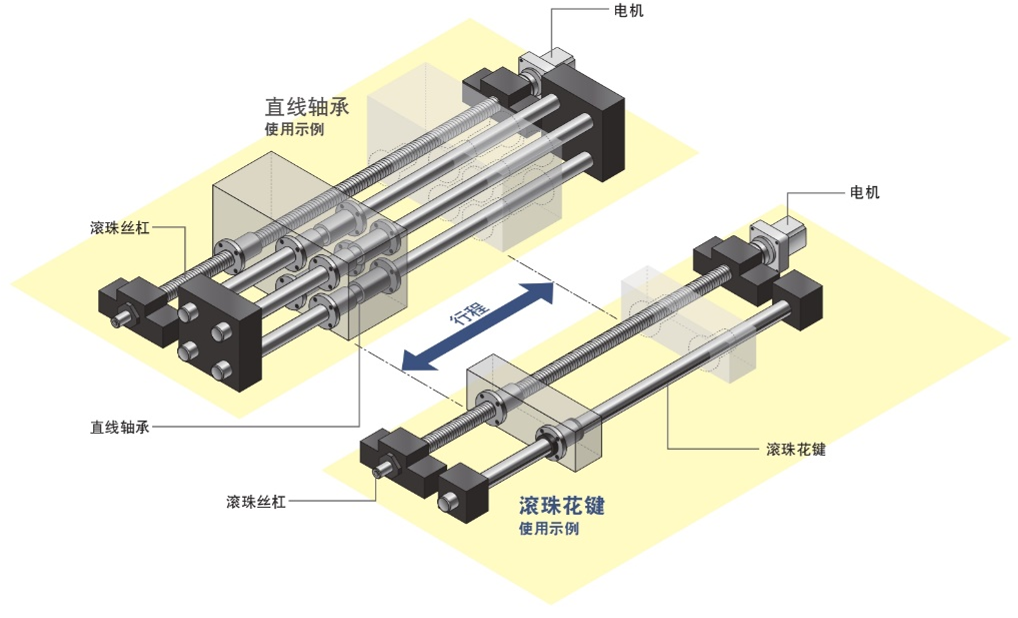 电机

直线轴承
使用示例

电机

滚珠丝杠

行程

直线轴承

滚珠花键

滚珠丝杠

滚珠花键
使用示例